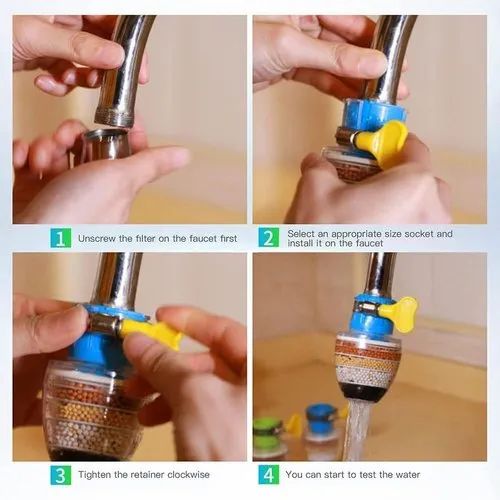 1 Unscrew the filter on the faucet first

2 Select an appropriate size socket and install it on the faucet

3 Tighten the retainer clockwise

4 You can start to test the water