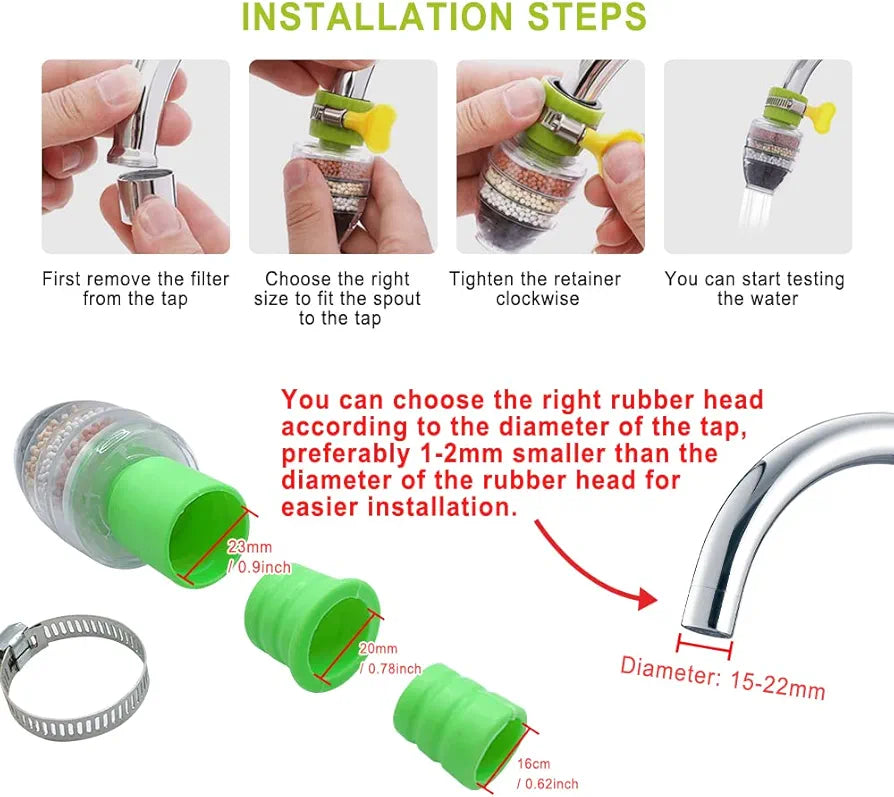 INSTALLATION STEPS

First remove the filter from the tap

Choose the right size to fit the spout to the tap

Tighten the retainer clockwise

You can start testing the water

You can choose the right rubber head according to the diameter of the tap, preferably 1-2mm smaller than the diameter of the rubber head for easier installation.

23mm / 0.9inch

20mm / 0.78inch

16cm / 0.62inch

Diameter: 15-22mm